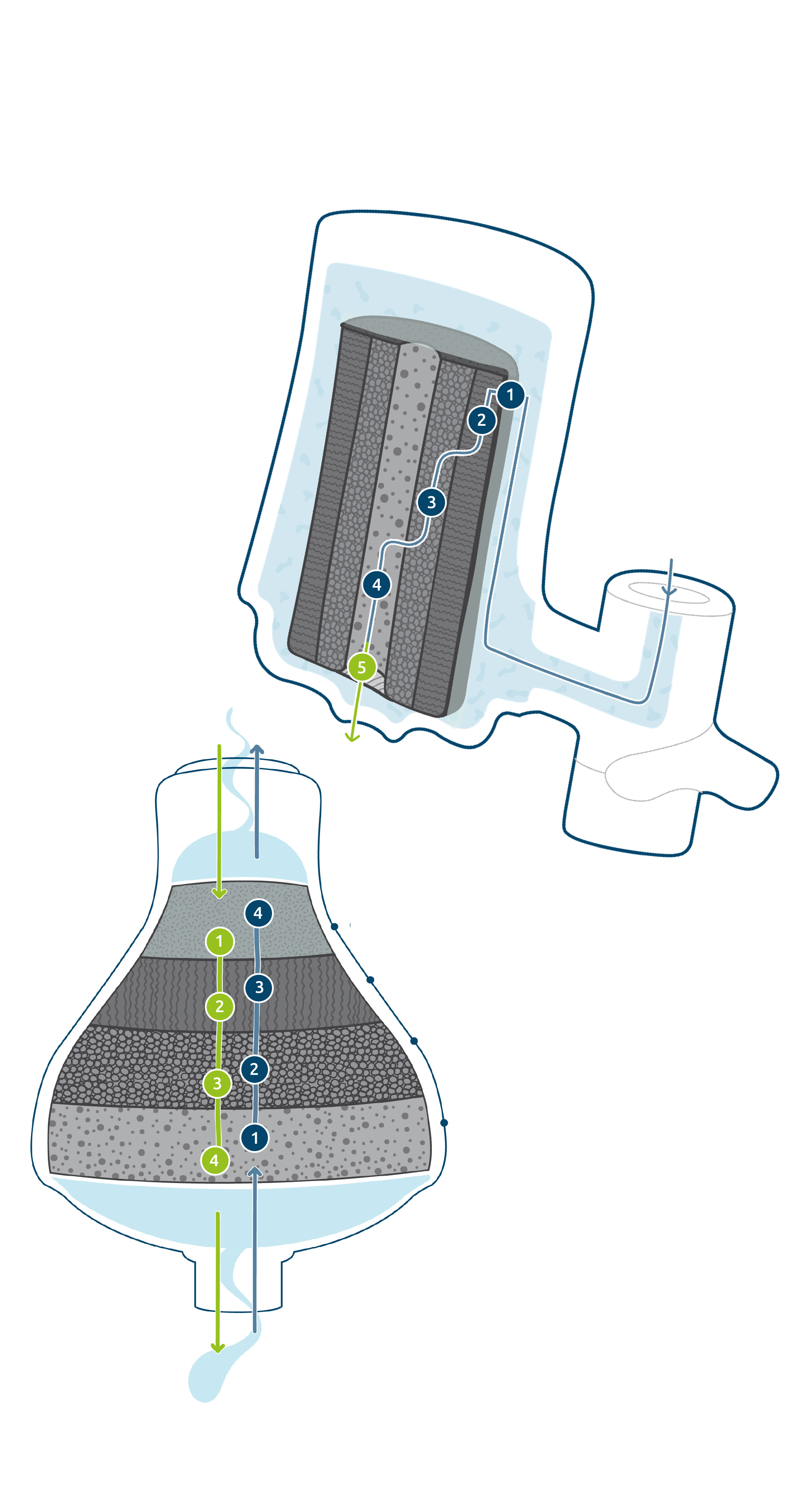 1
2
3
4
5

4
1
3
2
2
3
1
4